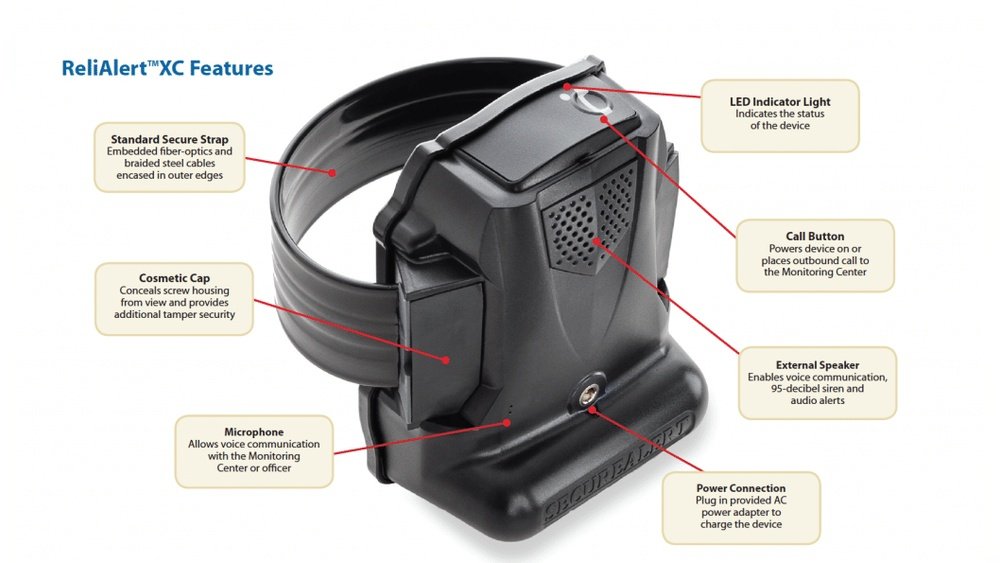 ReliAlert™XC Features

Standard Secure Strap
Embedded fiber-optics and braided steel cables encased in outer edges

Cosmetic Cap
Conceals screw housing from view and provides additional tamper security

Microphone
Allows voice communication with the Monitoring Center or officer

LED Indicator Light
Indicates the status of the device

Call Button
Powers device on or places outbound call to the Monitoring Center

External Speaker
Enables voice communication, 95-decibel siren and audio alerts

Power Connection
Plug in provided AC power adapter to charge the device

SECUREALERT