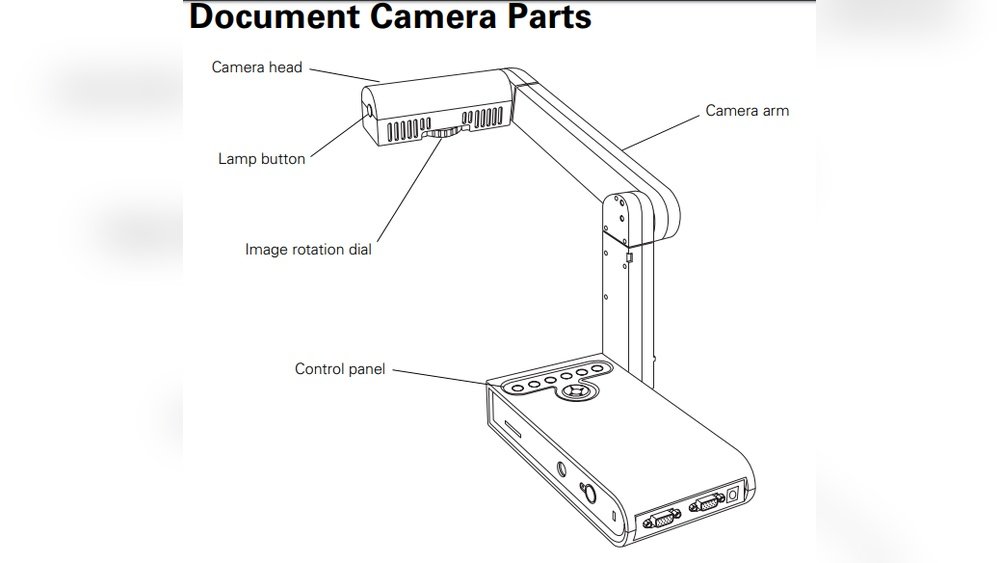 Document Camera Parts

Camera head

Camera arm

Lamp button

Image rotation dial

Control panel