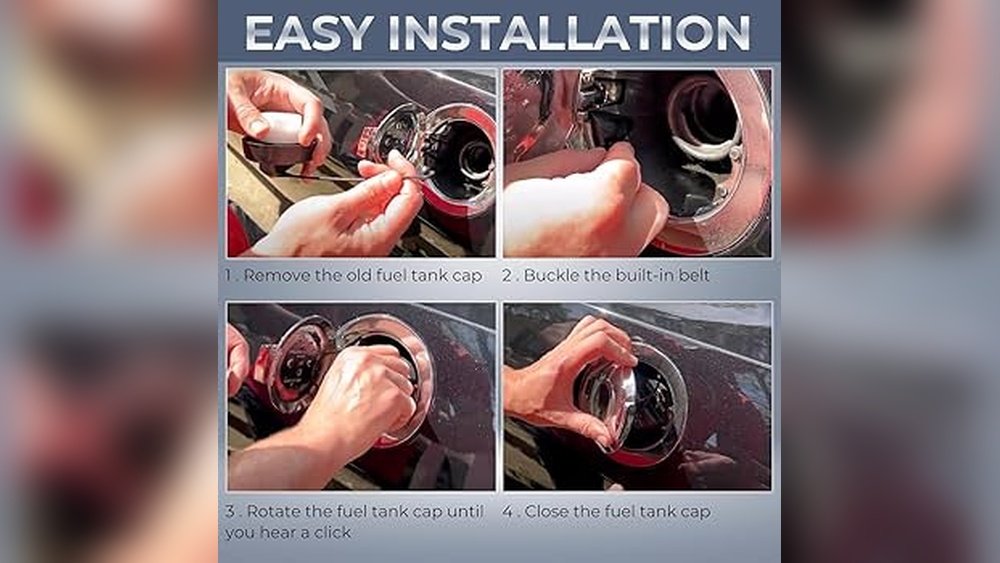 EASY INSTALLATION

1 . Remove the old fuel tank cap

2 . Buckle the built-in belt

3 . Rotate the fuel tank cap until you hear a click

4 . Close the fuel tank cap