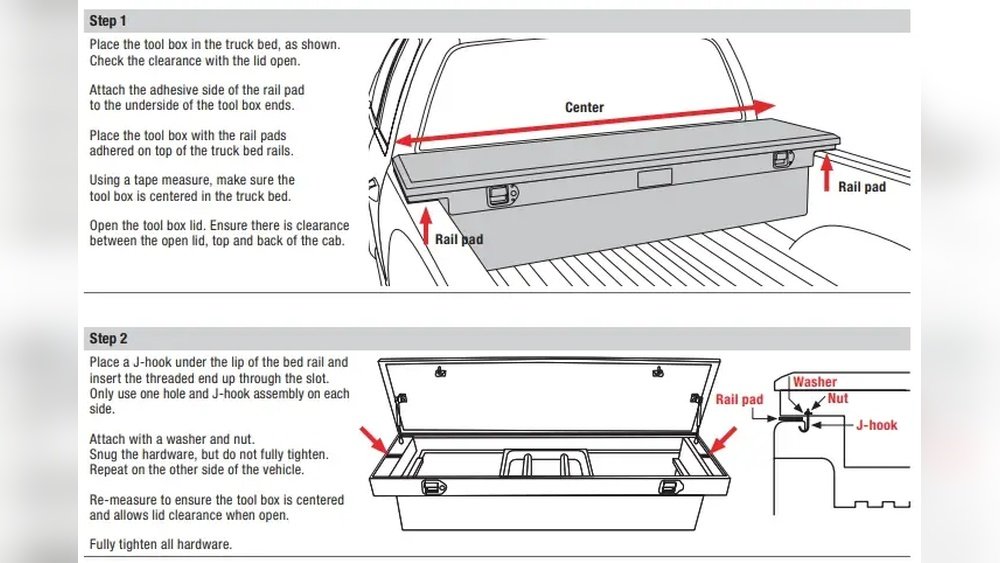 Step 1

Place the tool box in the truck bed, as shown. Check the clearance with the lid open.

Attach the adhesive side of the rail pad to the underside of the tool box ends.

Place the tool box with the rail pads adhered on top of the truck bed rails.

Using a tape measure, make sure the tool box is centered in the truck bed.

Open the tool box lid. Ensure there is clearance between the open lid, top and back of the cab.

Center

Rail pad

Rail pad

Step 2

Place a J-hook under the lip of the bed rail and insert the threaded end up through the slot. Only use one hole and J-hook assembly on each side.

Attach with a washer and nut. Snug the hardware, but do not fully tighten. Repeat on the other side of the vehicle.

Re-measure to ensure the tool box is centered and allows lid clearance when open.

Fully tighten all hardware.

Rail pad

Washer

Nut

J-hook